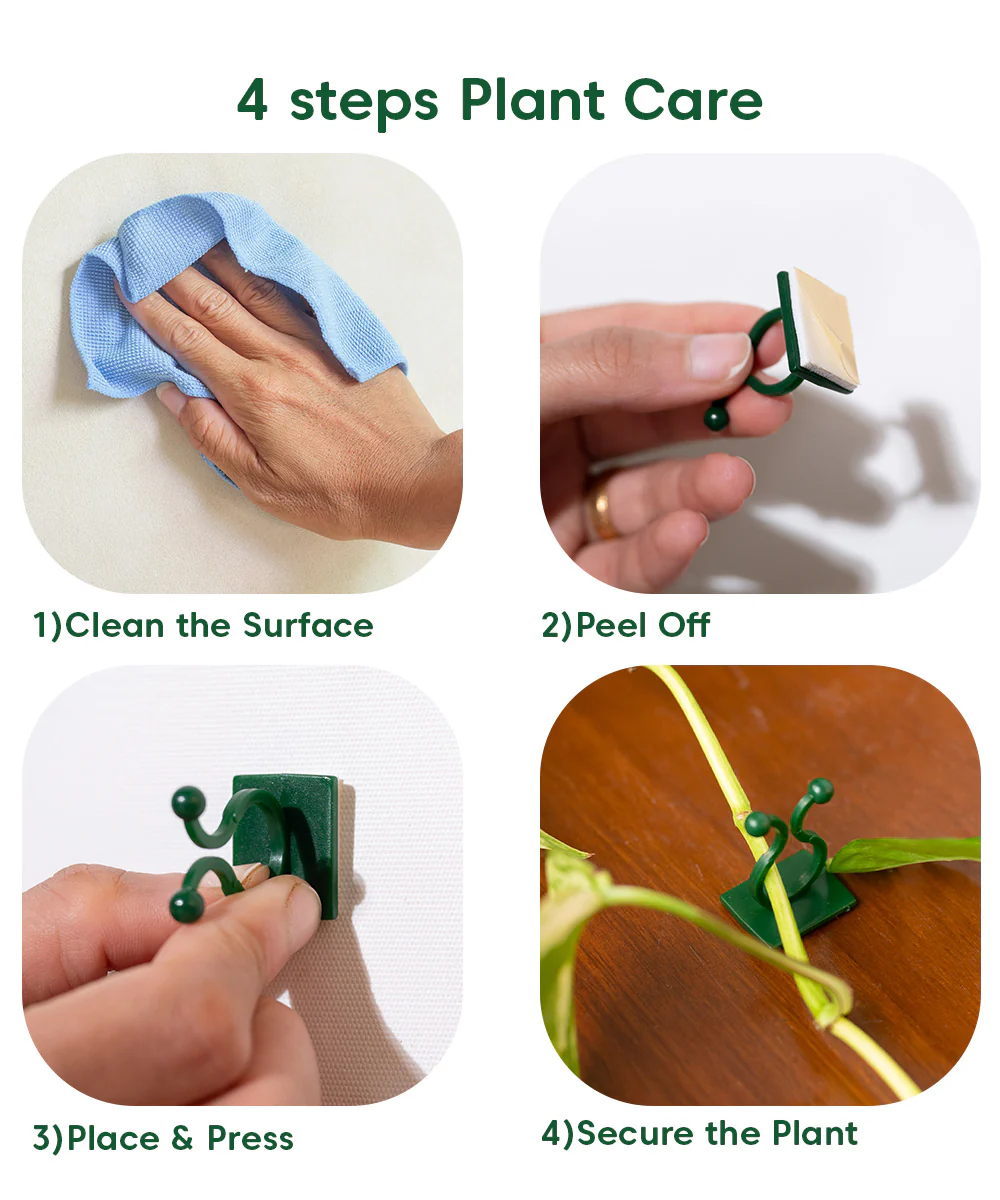 4 steps Plant Care

1)Clean the Surface

2)Peel Off

3)Place & Press

4)Secure the Plant