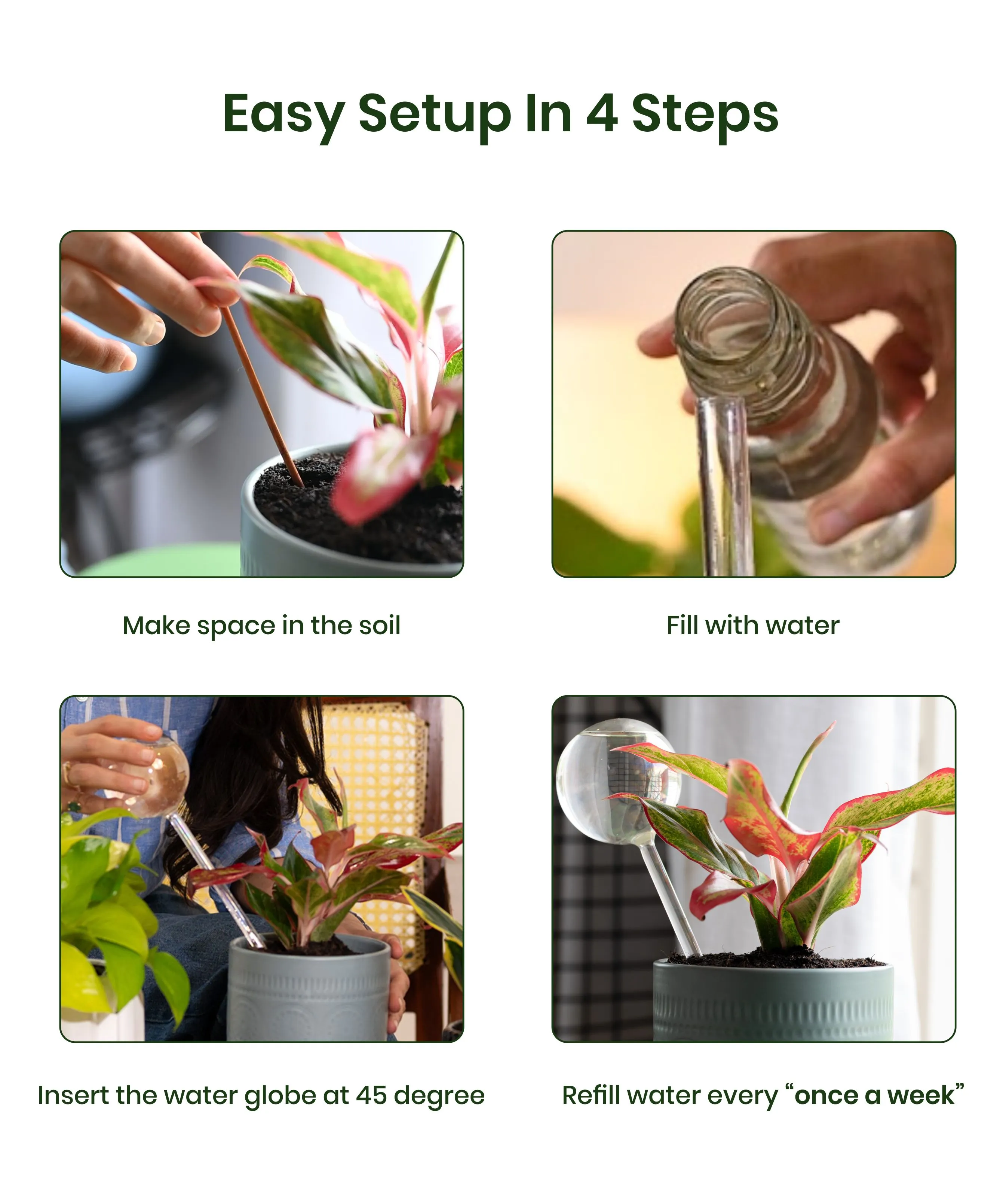 Easy Setup In 4 Steps

Make space in the soil

Fill with water

Insert the water globe at 45 degree

Refill water every “once a week”