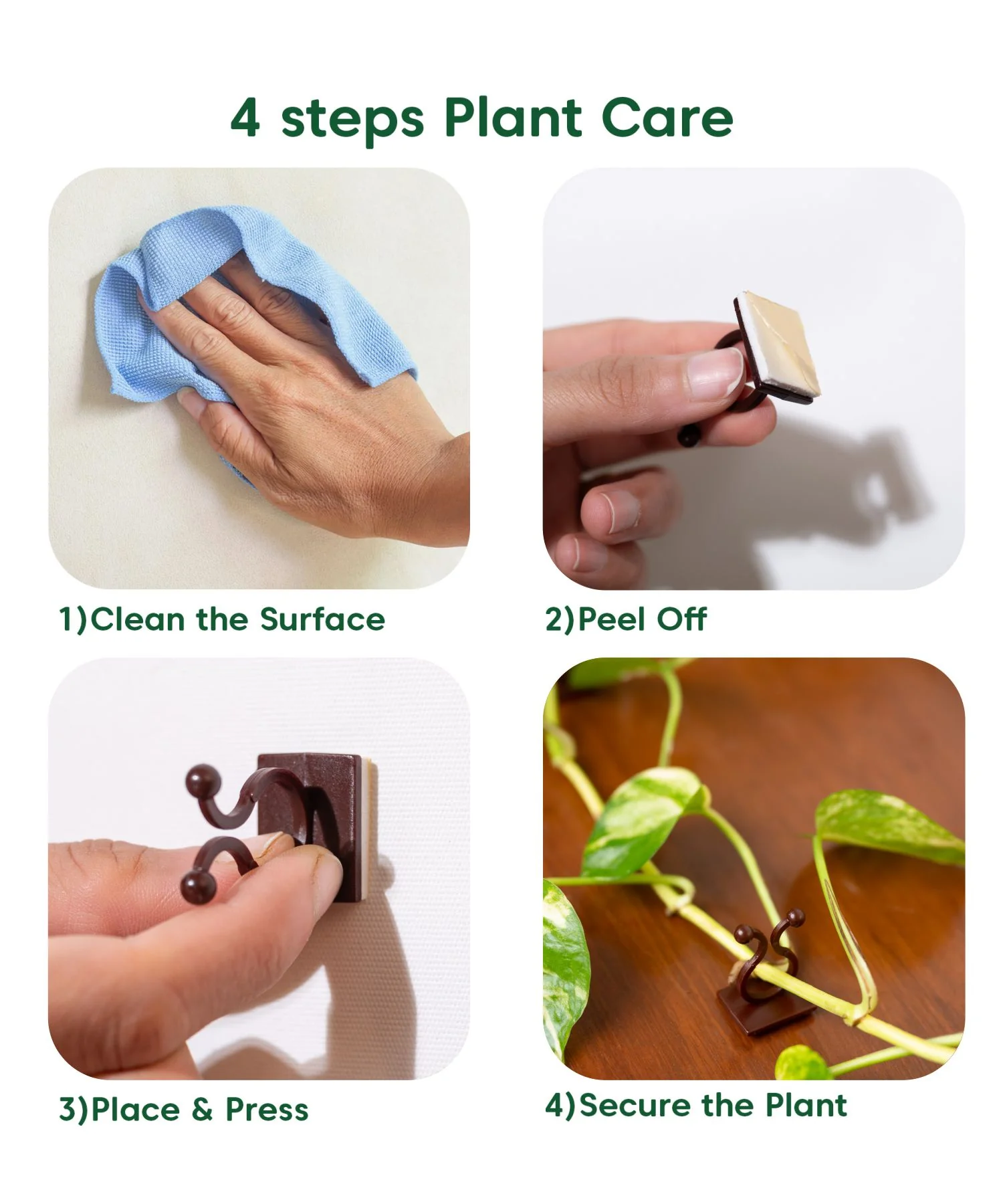 4 steps Plant Care

1)Clean the Surface

2)Peel Off

3)Place & Press

4)Secure the Plant