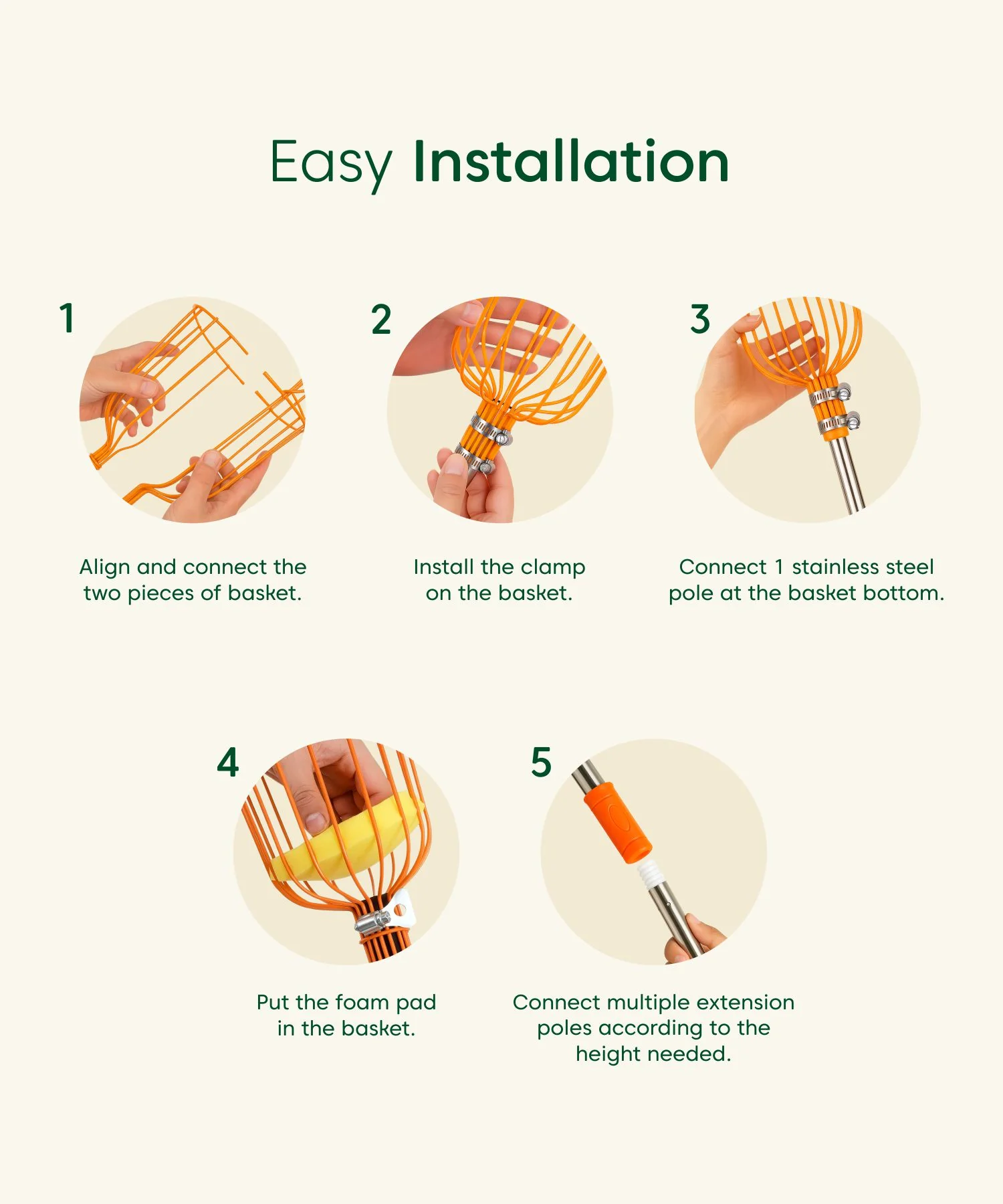 Easy Installation

1

Align and connect the two pieces of basket.

2

Install the clamp on the basket.

3

Connect 1 stainless steel pole at the basket bottom.

4

Put the foam pad in the basket.

5

Connect multiple extension poles according to the height needed.